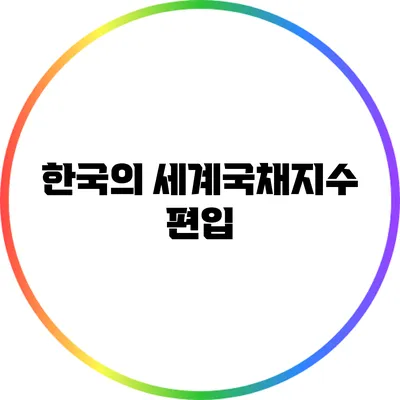 한국의 세계국채지수 편입