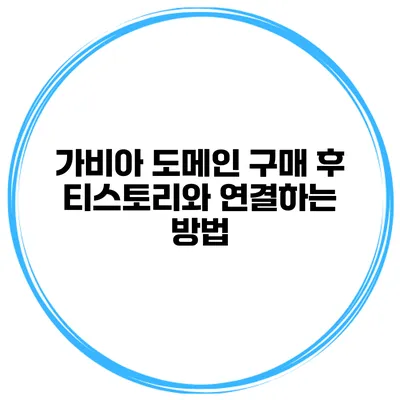 가비아 도메인 구매 후 티스토리와 연결하는 방법